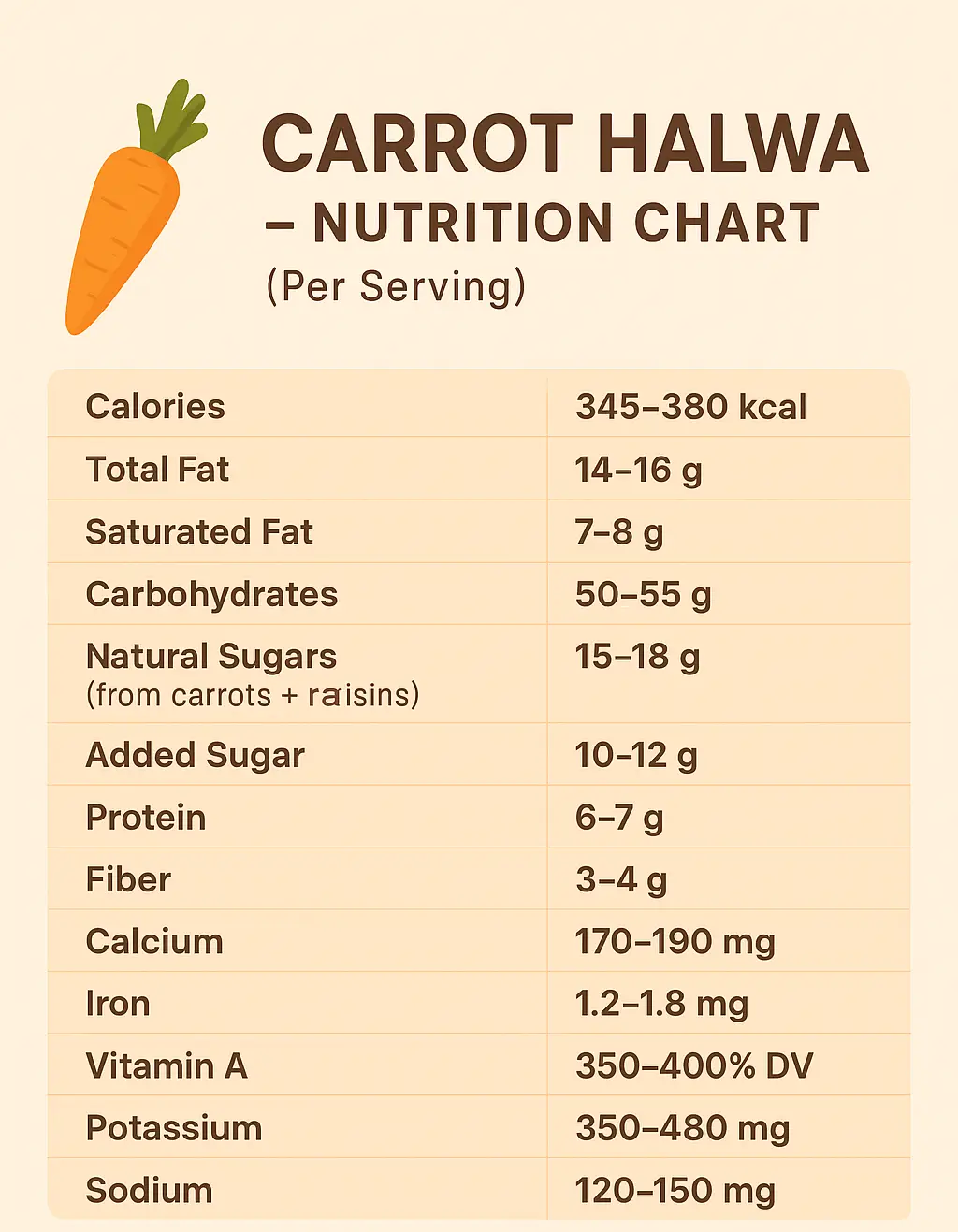 CARROT HALWA
– NUTRITION CHART
(Per Serving)

| | |
|---|---|
| Calories | 345–380 kcal |
| Total Fat | 14–16 g |
| Saturated Fat | 7–8 g |
| Carbohydrates | 50–55 g |
| Natural Sugars (from carrots + raisins) | 15–18 g |
| Added Sugar | 10–12 g |
| Protein | 6–7 g |
| Fiber | 3–4 g |
| Calcium | 170–190 mg |
| Iron | 1.2–1.8 mg |
| Vitamin A | 350–400% DV |
| Potassium | 350–480 mg |
| Sodium | 120–150 mg |